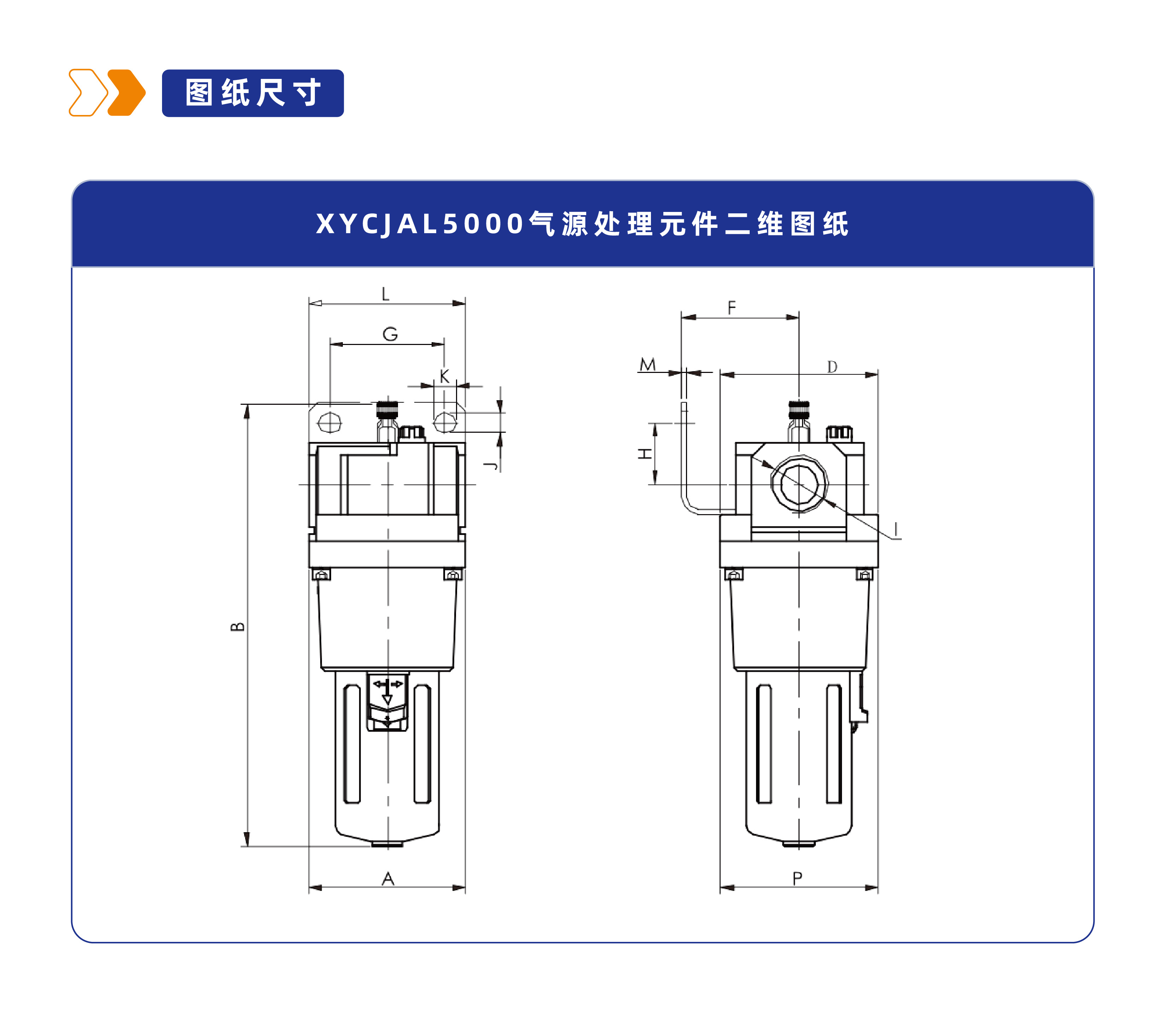 图纸尺寸

XYCJAL5000气源处理元件二维图纸

L
G
K
J
B
A
F
M
D
H
I
P