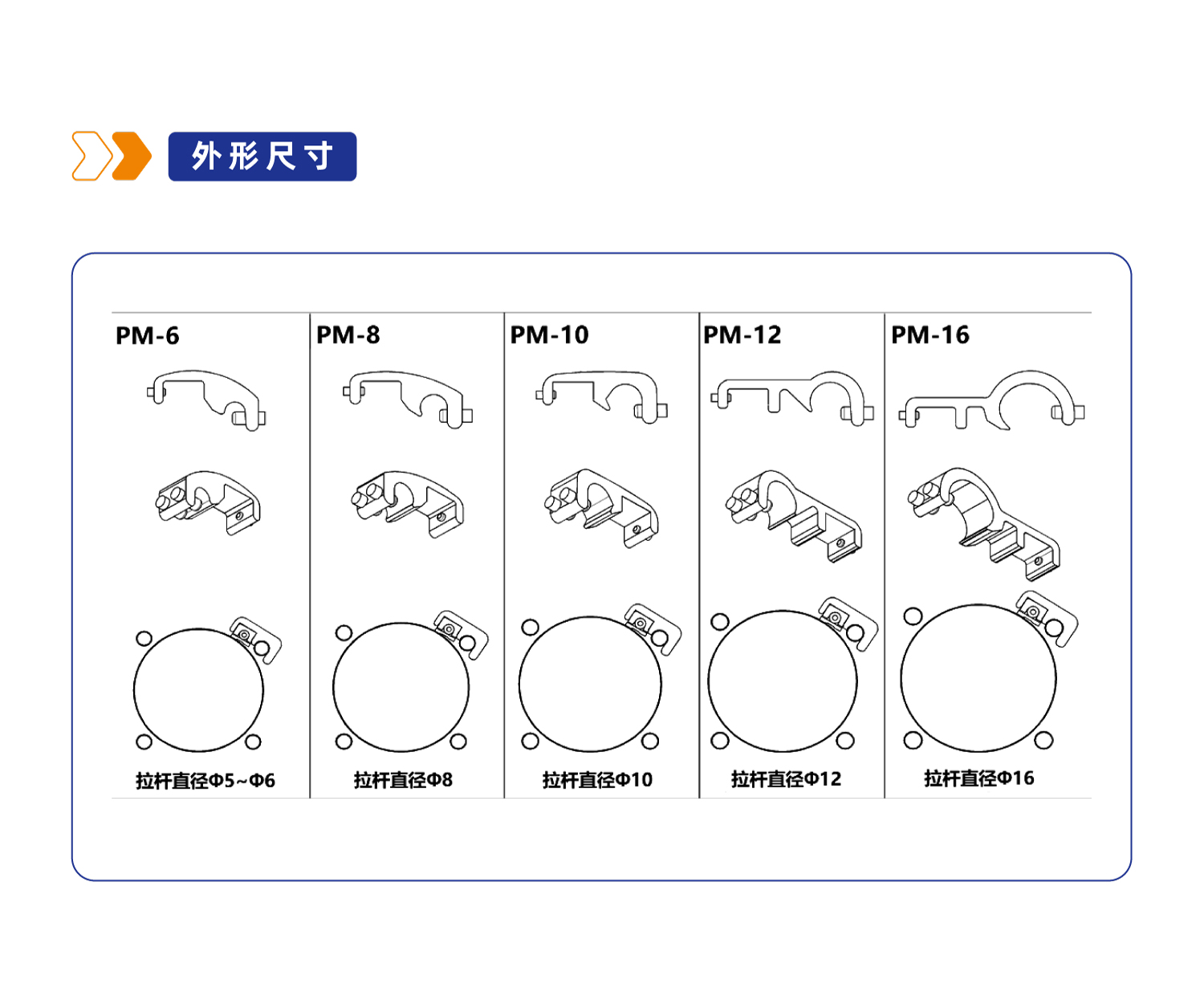 外形尺寸

| PM-6 | PM-8 | PM-10 | PM-12 | PM-16 |
|---|---|---|---|---|
| 拉杆直径Φ5~Φ6 | 拉杆直径Φ8 | 拉杆直径Φ10 | 拉杆直径Φ12 | 拉杆直径Φ16 |